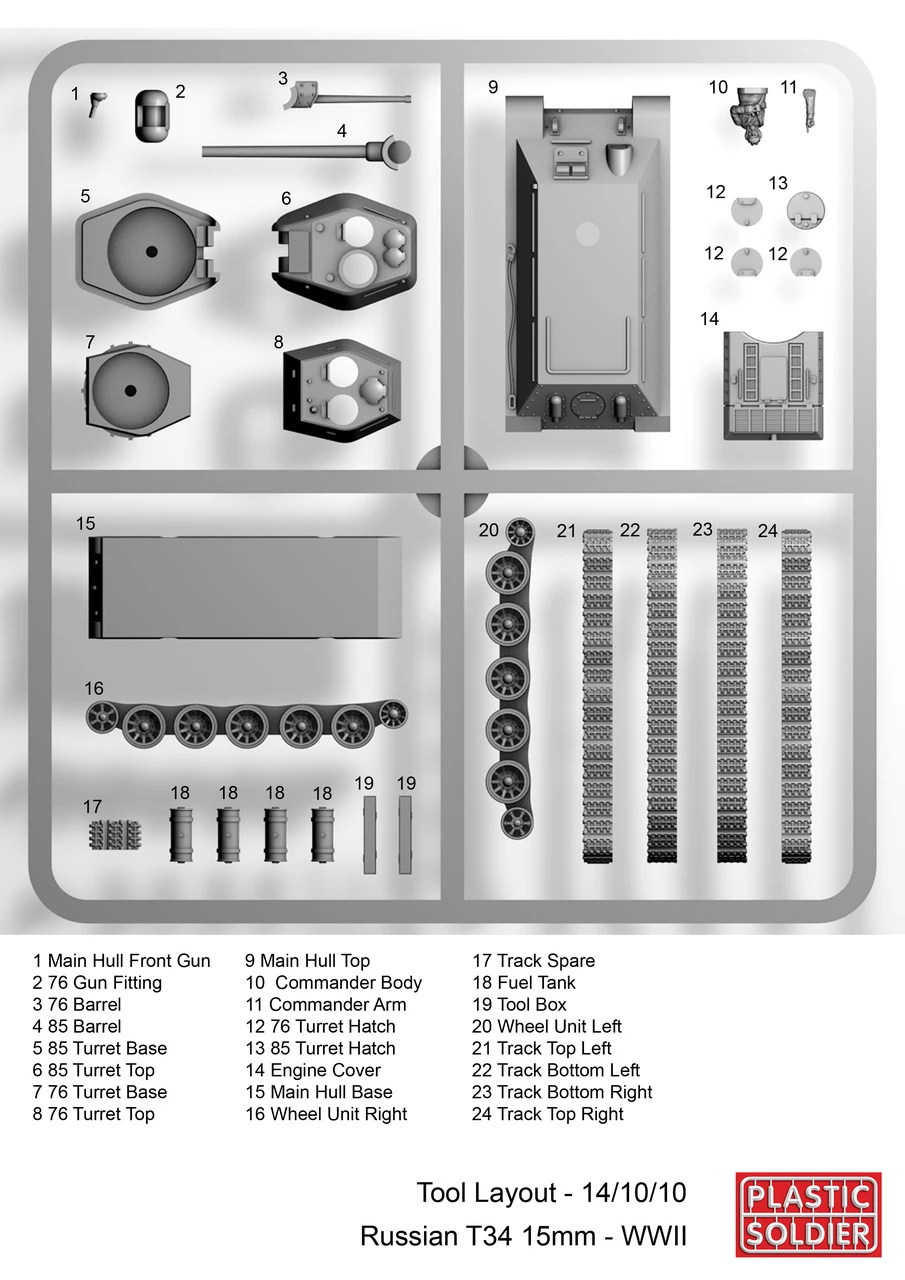 1 2 3 4 5 6 7 8

9 10 11 12 13 12 12 14

15 16 17 18 18 18 18 19 19

20 21 22 23 24

1 Main Hull Front Gun
2 76 Gun Fitting
3 76 Barrel
4 85 Barrel
5 85 Turret Base
6 85 Turret Top
7 76 Turret Base
8 76 Turret Top

9 Main Hull Top
10 Commander Body
11 Commander Arm
12 76 Turret Hatch
13 85 Turret Hatch
14 Engine Cover
15 Main Hull Base
16 Wheel Unit Right

17 Track Spare
18 Fuel Tank
19 Tool Box
20 Wheel Unit Left
21 Track Top Left
22 Track Bottom Left
23 Track Bottom Right
24 Track Top Right

Tool Layout - 14/10/10
Russian T34 15mm - WWII

PLASTIC SOLDIER