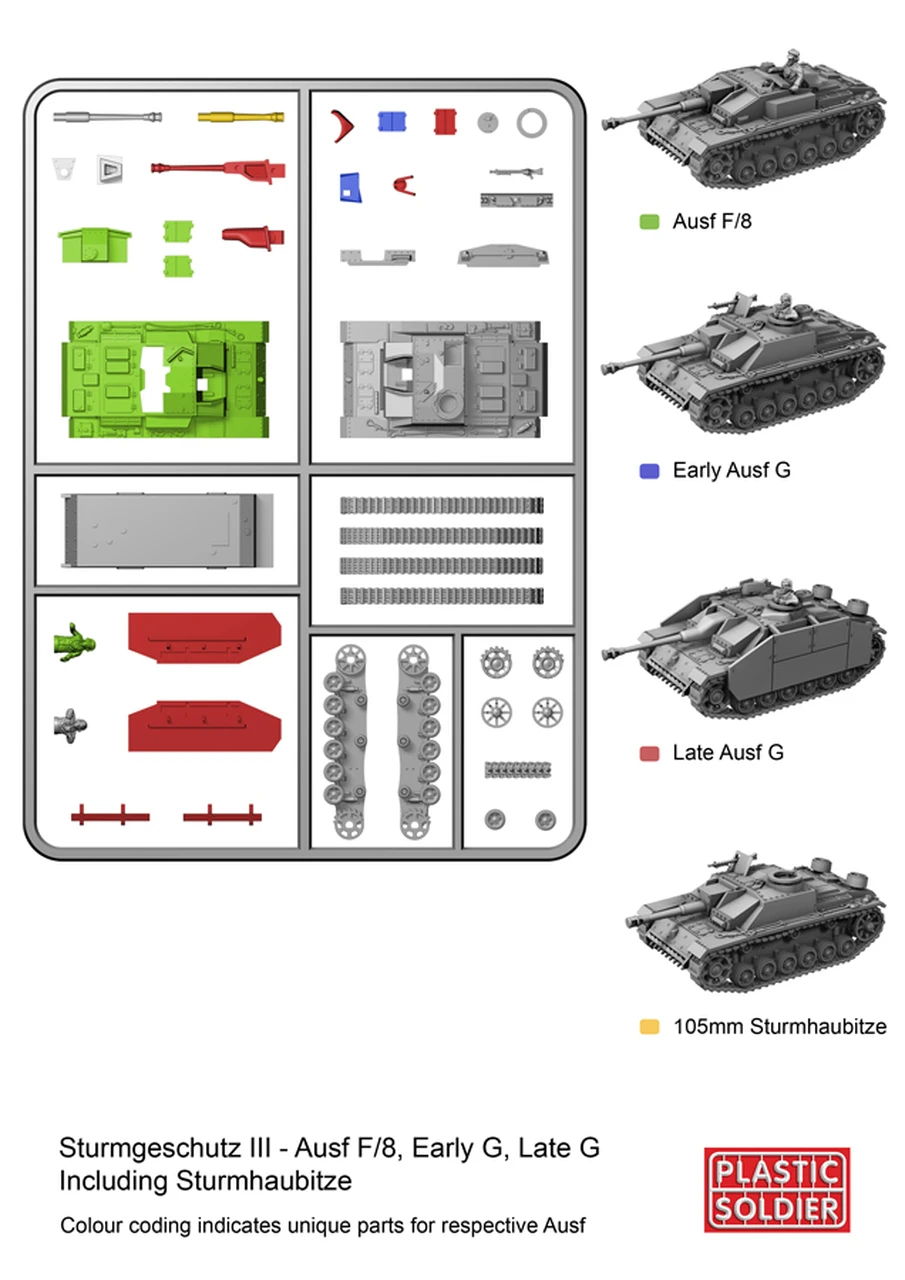 Ausf F/8

Early Ausf G

Late Ausf G

105mm Sturmhaubitze

Sturmgeschutz III - Ausf F/8, Early G, Late G
Including Sturmhaubitze

Colour coding indicates unique parts for respective Ausf

PLASTIC SOLDIER