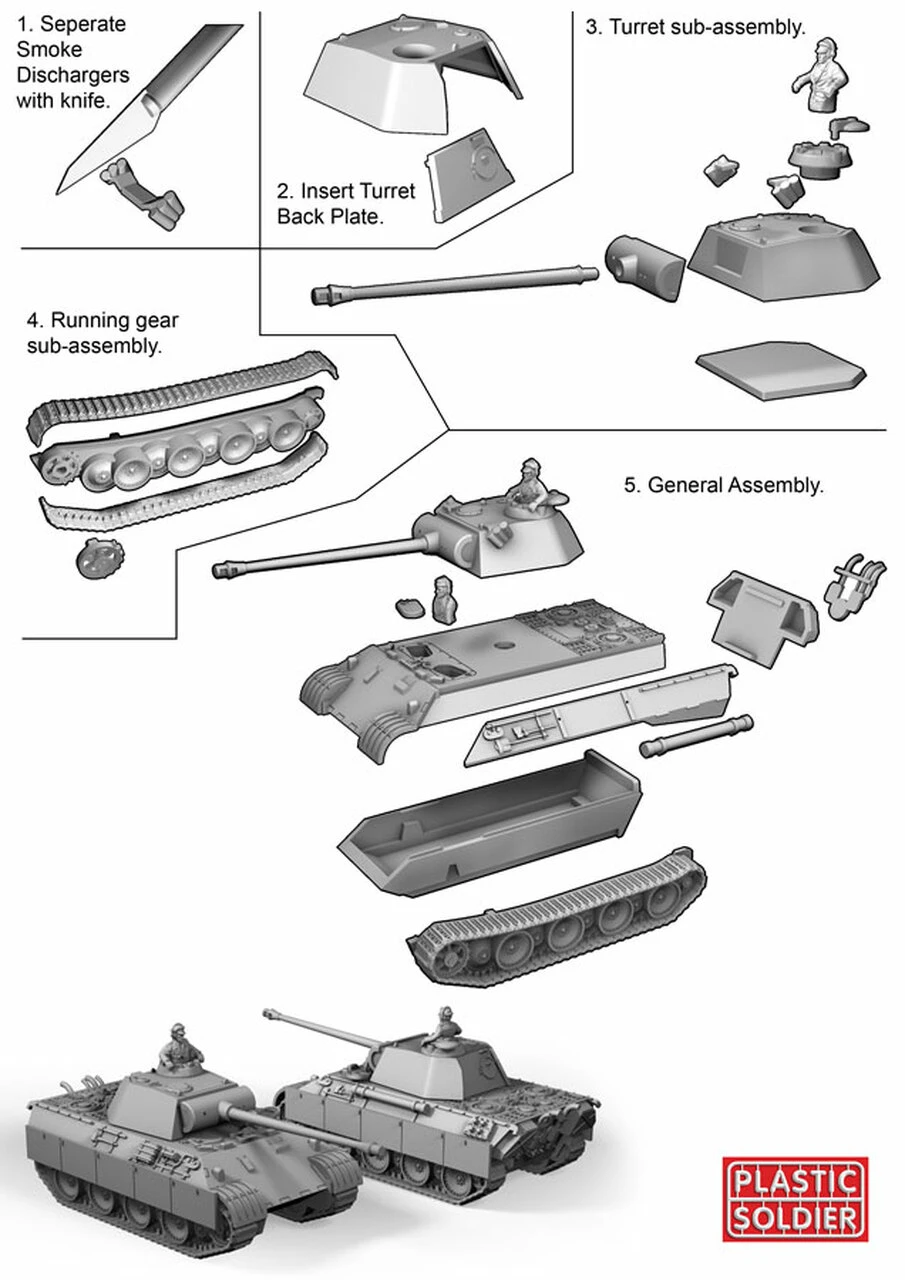 1. Seperate Smoke Dischargers with knife.

2. Insert Turret Back Plate.

3. Turret sub-assembly.

4. Running gear sub-assembly.

5. General Assembly.

PLASTIC SOLDIER