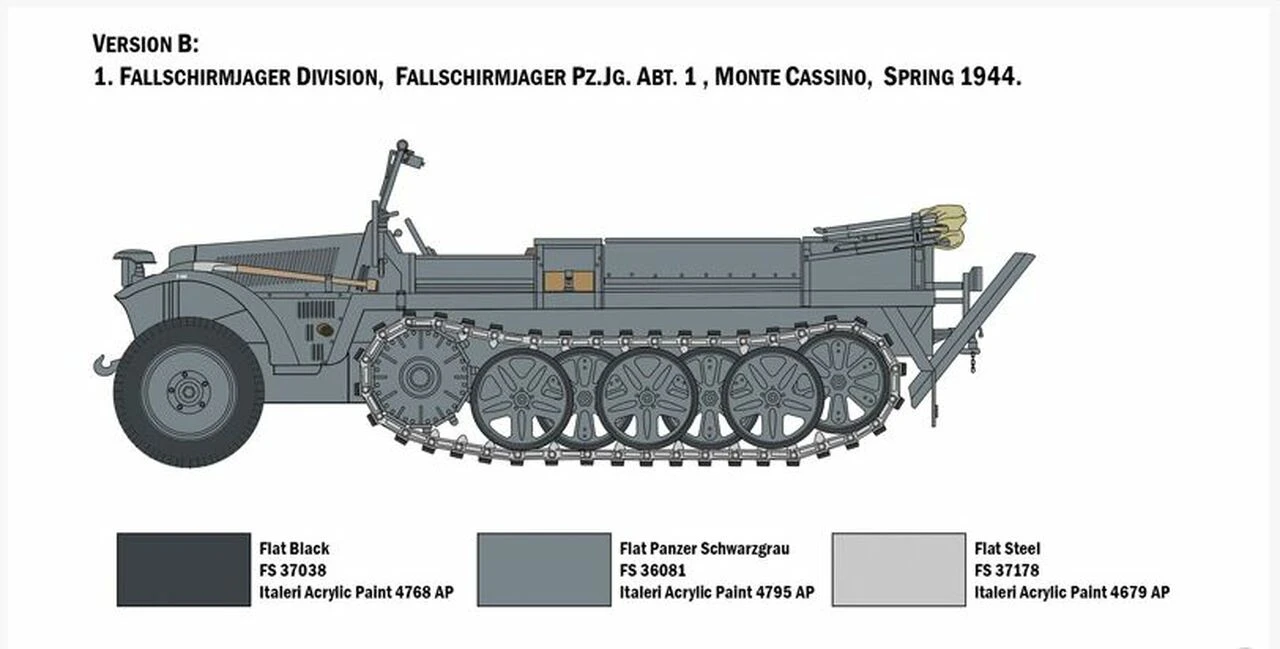 VERSION B:
1. FALLSCHIRMJAGER DIVISION, FALLSCHIRMJAGER PZ.JG. ABT. 1 , MONTE CASSINO, SPRING 1944.

Flat Black
FS 37038
Italeri Acrylic Paint 4768 AP

Flat Panzer Schwarzgrau
FS 36081
Italeri Acrylic Paint 4795 AP

Flat Steel
FS 37178
Italeri Acrylic Paint 4679 AP