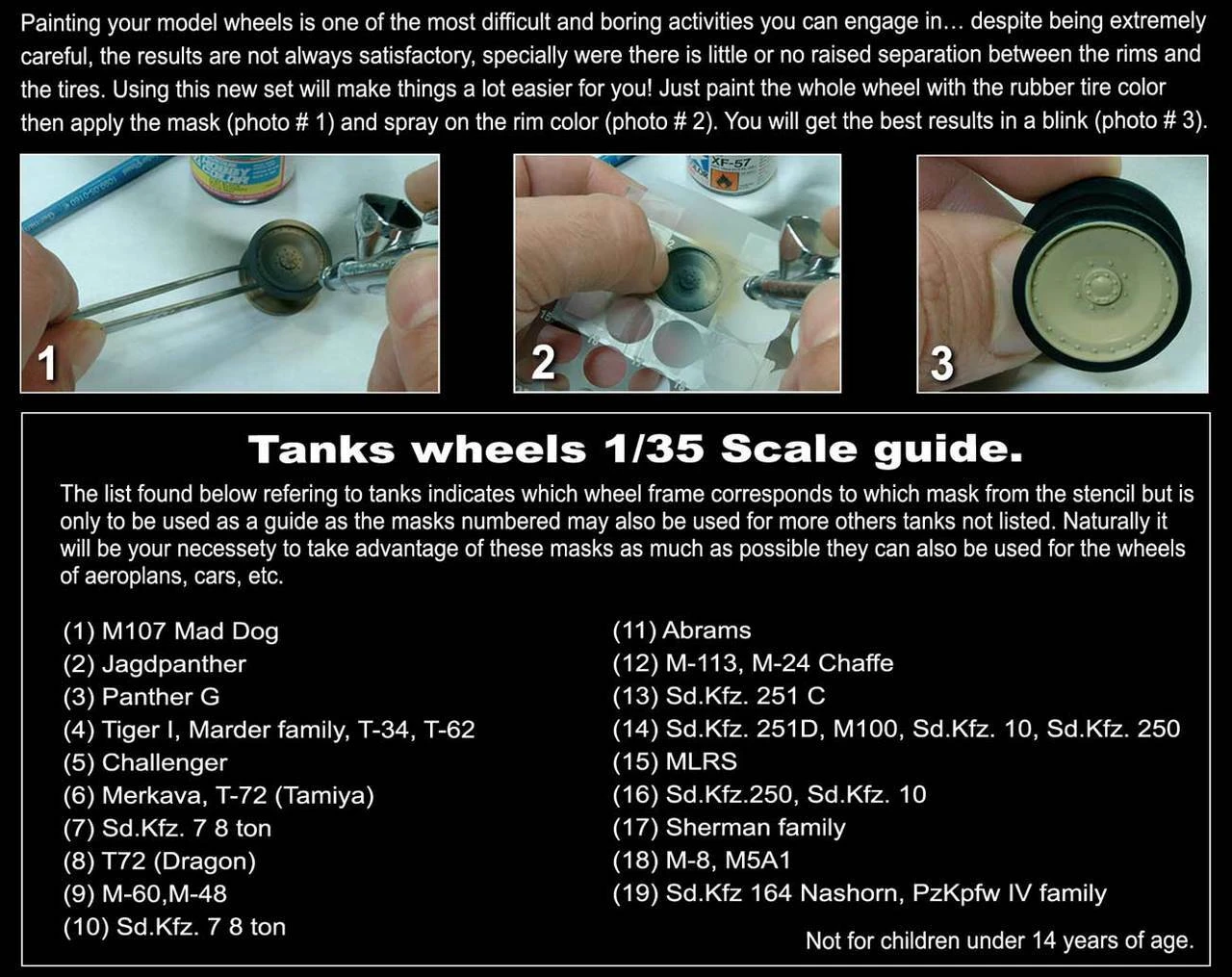 Painting your model wheels is one of the most difficult and boring activities you can engage in… despite being extremely careful, the results are not always satisfactory, specially were there is little or no raised separation between the rims and the tires. Using this new set will make things a lot easier for you! Just paint the whole wheel with the rubber tire color then apply the mask (photo # 1) and spray on the rim color (photo # 2). You will get the best results in a blink (photo # 3).

1

XF-57

2

3

Tanks wheels 1/35 Scale guide.

The list found below refering to tanks indicates which wheel frame corresponds to which mask from the stencil but is only to be used as a guide as the masks numbered may also be used for more others tanks not listed. Naturally it will be your necessety to take advantage of these masks as much as possible they can also be used for the wheels of aeroplans, cars, etc.

(1) M107 Mad Dog
(2) Jagdpanther
(3) Panther G
(4) Tiger I, Marder family, T-34, T-62
(5) Challenger
(6) Merkava, T-72 (Tamiya)
(7) Sd.Kfz. 7 8 ton
(8) T72 (Dragon)
(9) M-60,M-48
(10) Sd.Kfz. 7 8 ton

(11) Abrams
(12) M-113, M-24 Chaffe
(13) Sd.Kfz. 251 C
(14) Sd.Kfz. 251D, M100, Sd.Kfz. 10, Sd.Kfz. 250
(15) MLRS
(16) Sd.Kfz.250, Sd.Kfz. 10
(17) Sherman family
(18) M-8, M5A1
(19) Sd.Kfz 164 Nashorn, PzKpfw IV family

Not for children under 14 years of age.